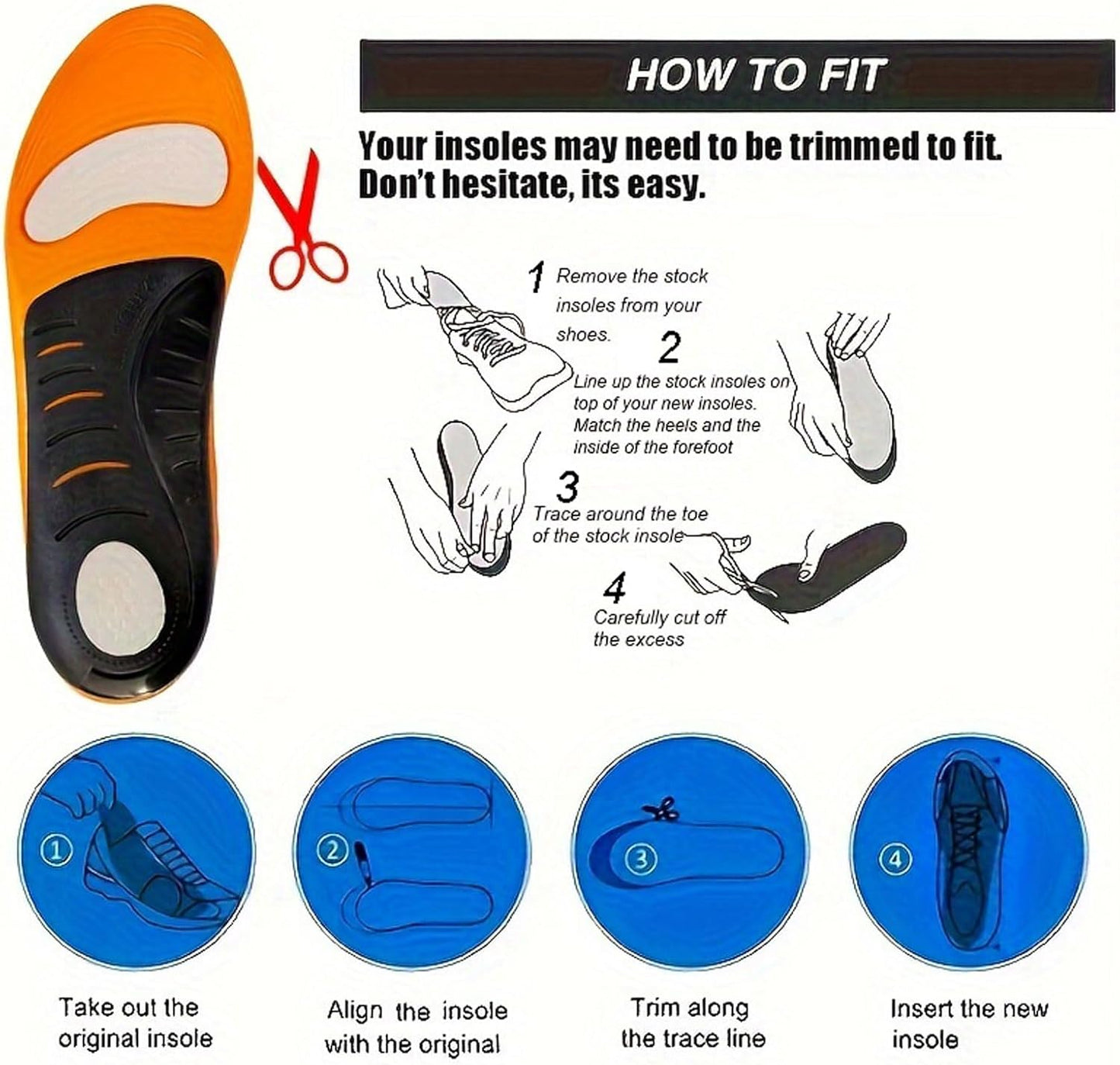 HOW TO FIT

Your insoles may need to be trimmed to fit. Don't hesitate, its easy.

1 Remove the stock insoles from your shoes.

2 Line up the stock insoles on top of your new insoles. Match the heels and the inside of the forefoot

3 Trace around the toe of the stock insole

4 Carefully cut off the excess

①

Take out the original insole

②

Align the insole with the original

③

Trim along the trace line

④

Insert the new insole