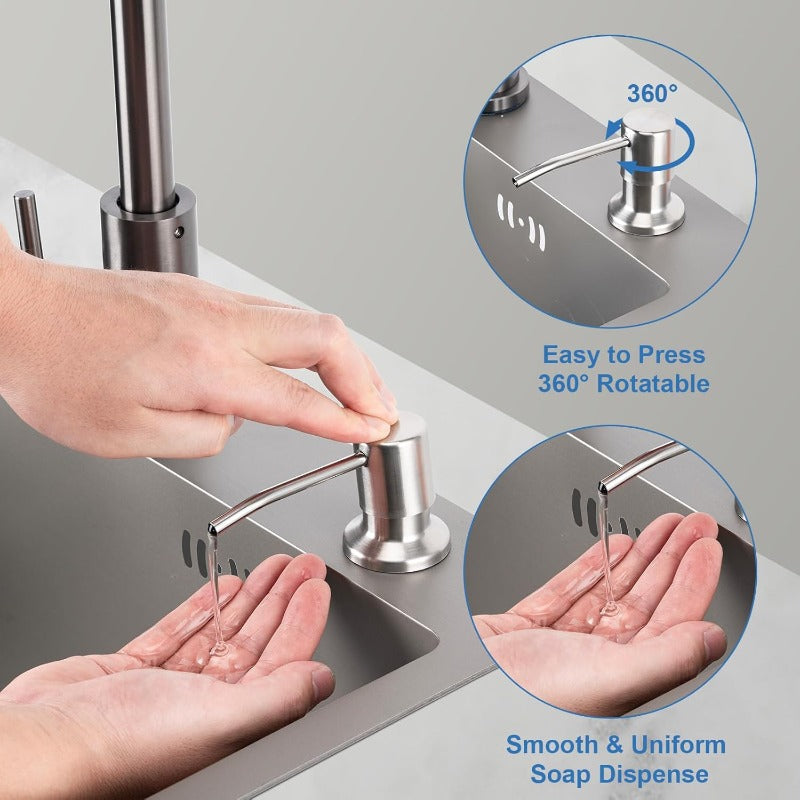 360°

Easy to Press
360° Rotatable

Smooth & Uniform
Soap Dispense