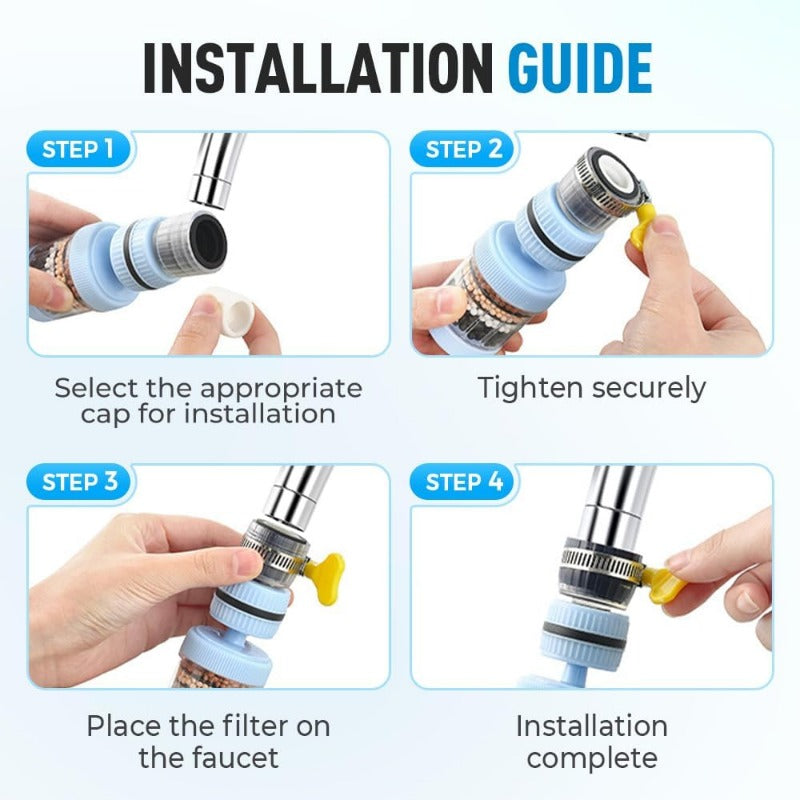 INSTALLATION GUIDE

STEP 1

Select the appropriate cap for installation

STEP 2

Tighten securely

STEP 3

Place the filter on the faucet

STEP 4

Installation complete