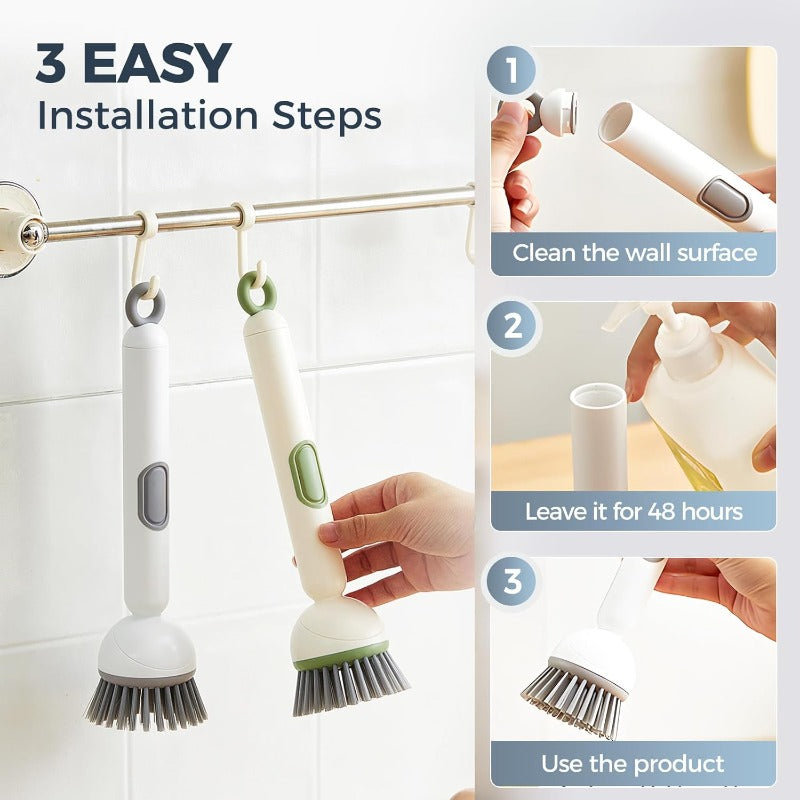 3 EASY
Installation Steps

1
Clean the wall surface

2
Leave it for 48 hours

3
Use the product